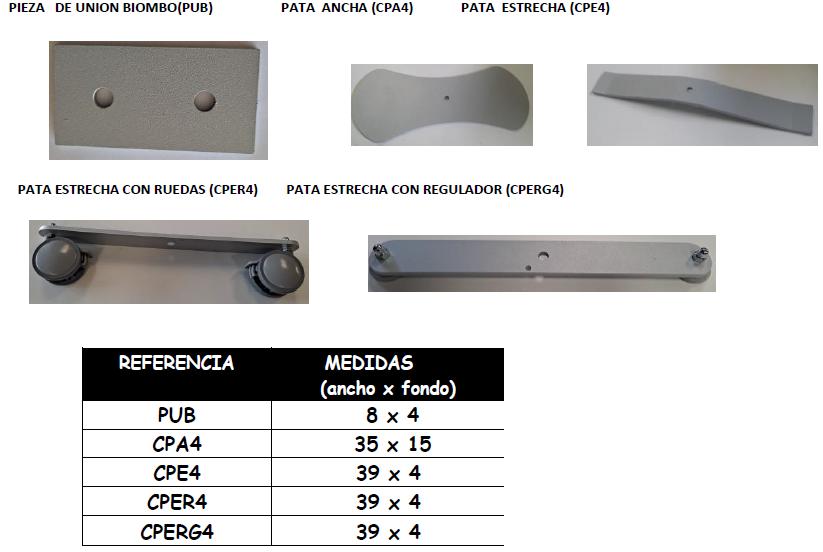 PIEZA DE UNION BIOMBO(PUB)

PATA ANCHA (CPA4)

PATA ESTRECHA (CPE4)

PATA ESTRECHA CON RUEDAS (CPER4)

PATA ESTRECHA CON REGULADOR (CPERG4)

| REFERENCIA | MEDIDAS (ancho x fondo) |
|---|---|
| PUB | 8 x 4 |
| CPA4 | 35 x 15 |
| CPE4 | 39 x 4 |
| CPER4 | 39 x 4 |
| CPERG4 | 39 x 4 |